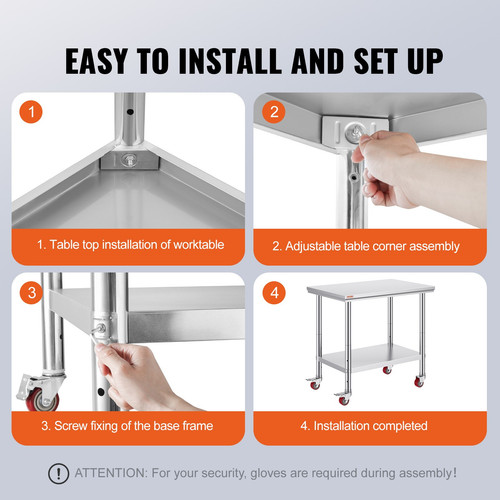 EASY TO INSTALL AND SET UP

1

1. Table top installation of worktable

2

2. Adjustable table corner assembly

3

3. Screw fixing of the base frame

4

4. Installation completed

! ATTENTION: For your security, gloves are required during assembly!