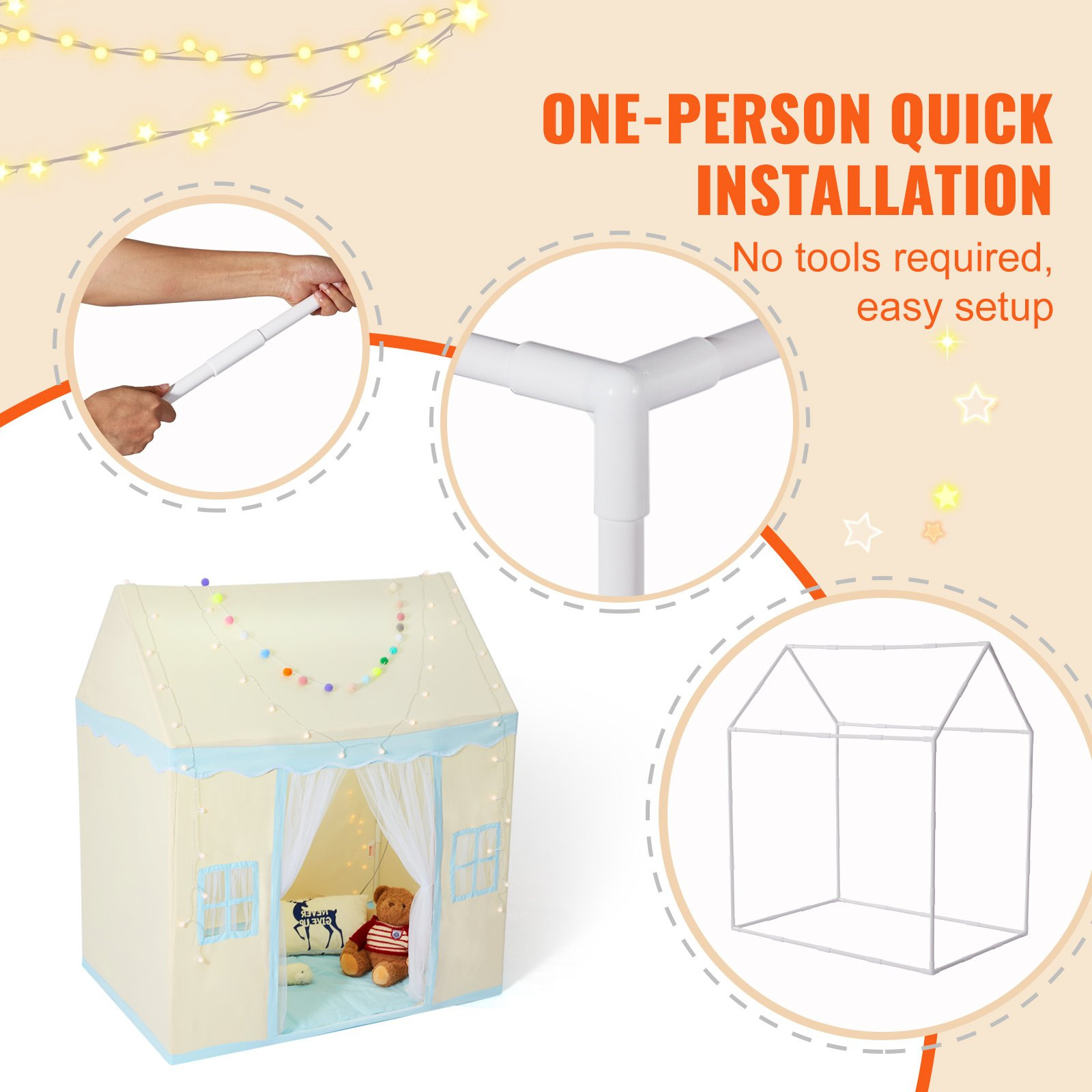 ONE-PERSON QUICK INSTALLATION

No tools required, easy setup

NEVER GIVE UP