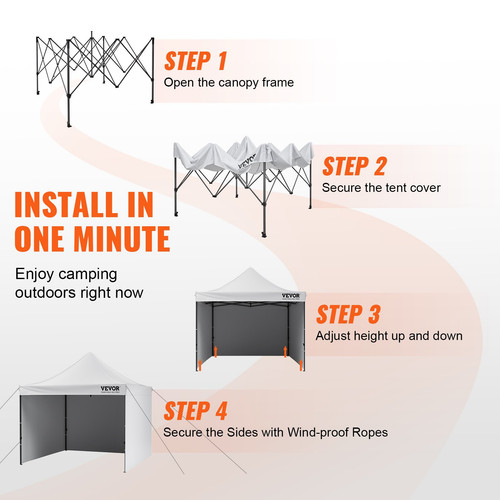 STEP 1
Open the canopy frame

VEVOR

STEP 2
Secure the tent cover

INSTALL IN ONE MINUTE

Enjoy camping outdoors right now

VEVOR

STEP 3
Adjust height up and down

VEVOR

STEP 4
Secure the Sides with Wind-proof Ropes