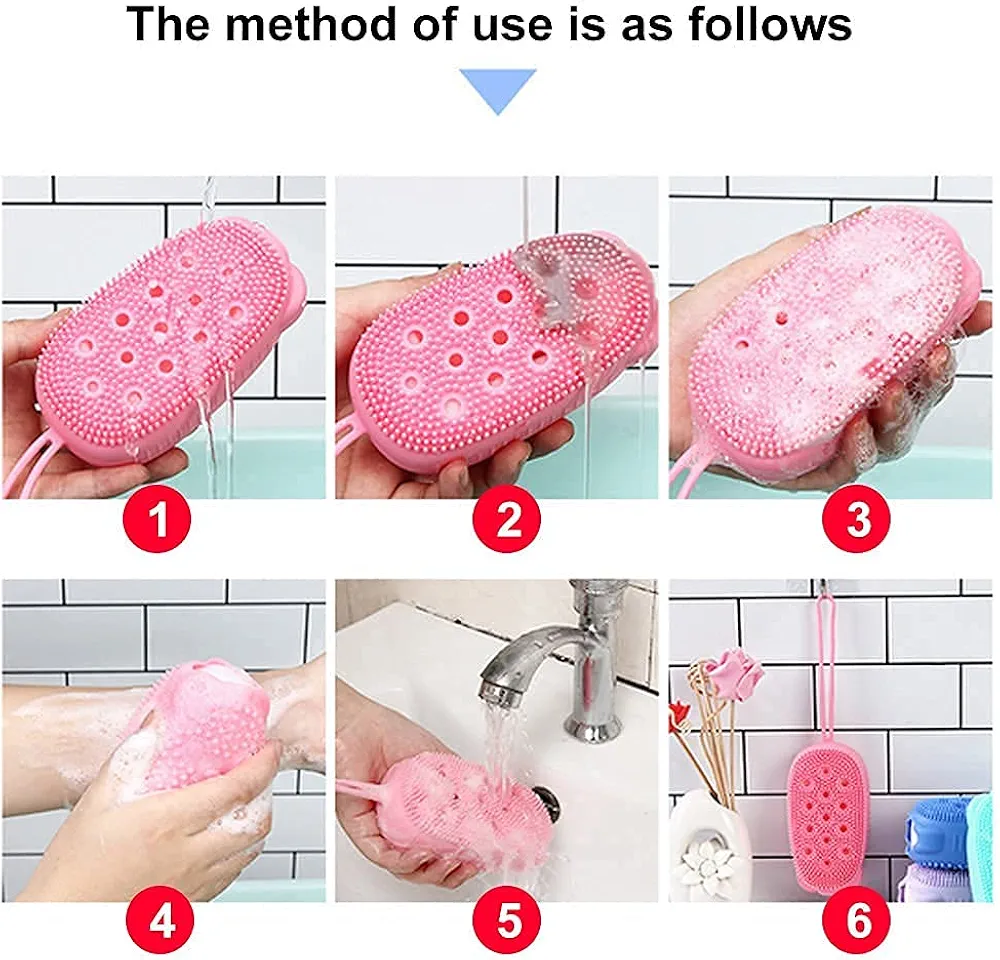 The method of use is as follows

1

2

3

4

5

6