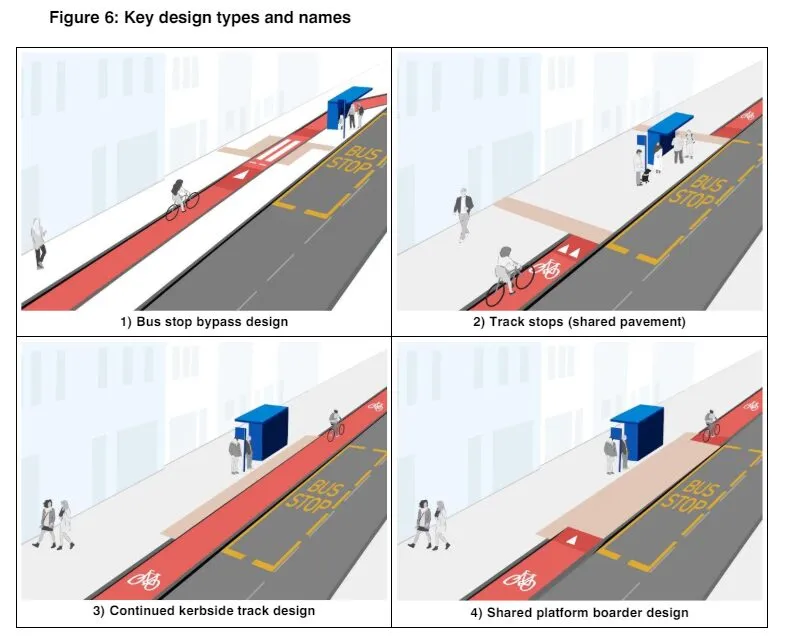 Figure 6: Key design types and names

BUS STOP

1) Bus stop bypass design

BUS STOP

2) Track stops (shared pavement)

BUS STOP

3) Continued kerbside track design

BUS STOP

4) Shared platform boarder design