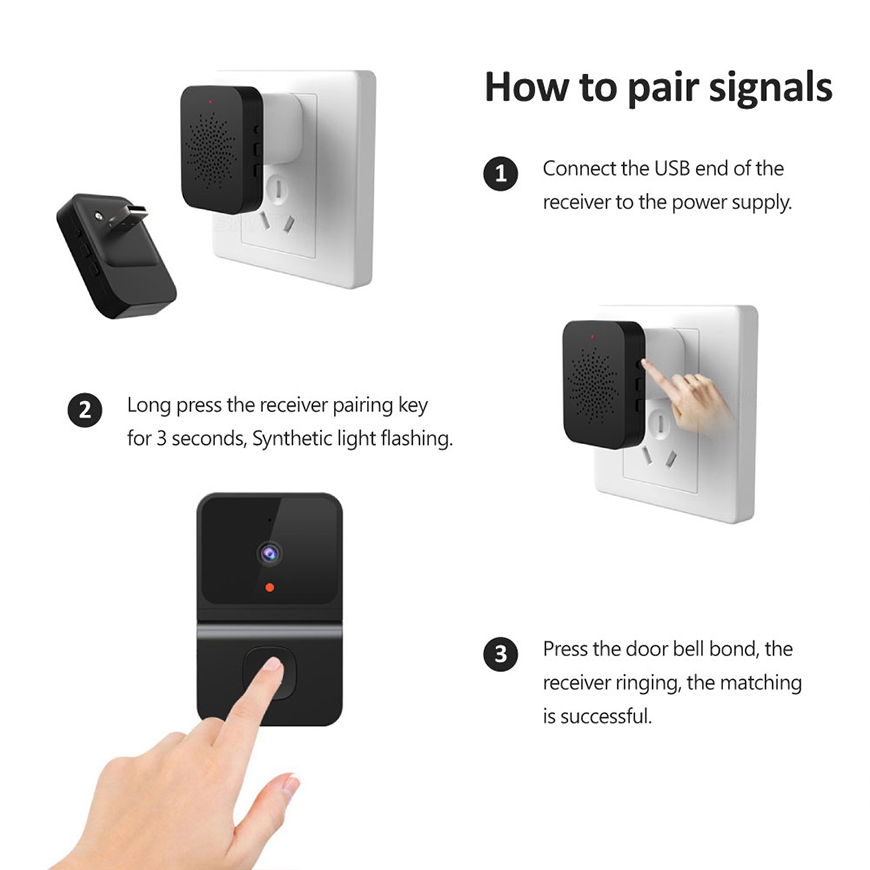 How to pair signals

1 Connect the USB end of the receiver to the power supply.

2 Long press the receiver pairing key for 3 seconds, Synthetic light flashing.

3 Press the door bell bond, the receiver ringing, the matching is successful.