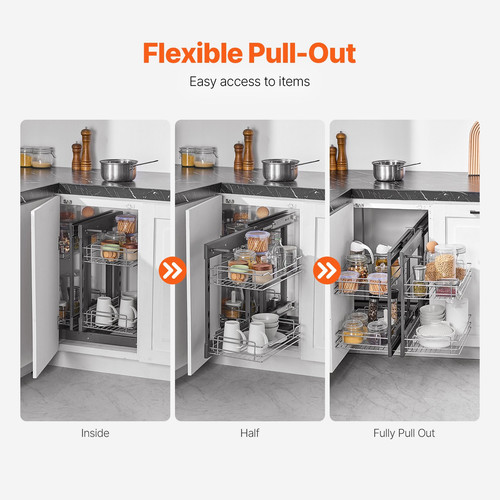 Flexible Pull-Out

Easy access to items

Inside

Half

Fully Pull Out