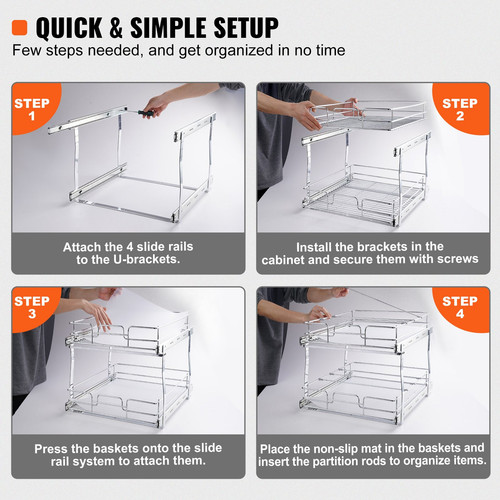 QUICK & SIMPLE SETUP
Few steps needed, and get organized in no time

STEP 1
Attach the 4 slide rails to the U-brackets.

STEP 2
Install the brackets in the cabinet and secure them with screws

STEP 3
Press the baskets onto the slide rail system to attach them.

STEP 4
Place the non-slip mat in the baskets and insert the partition rods to organize items.