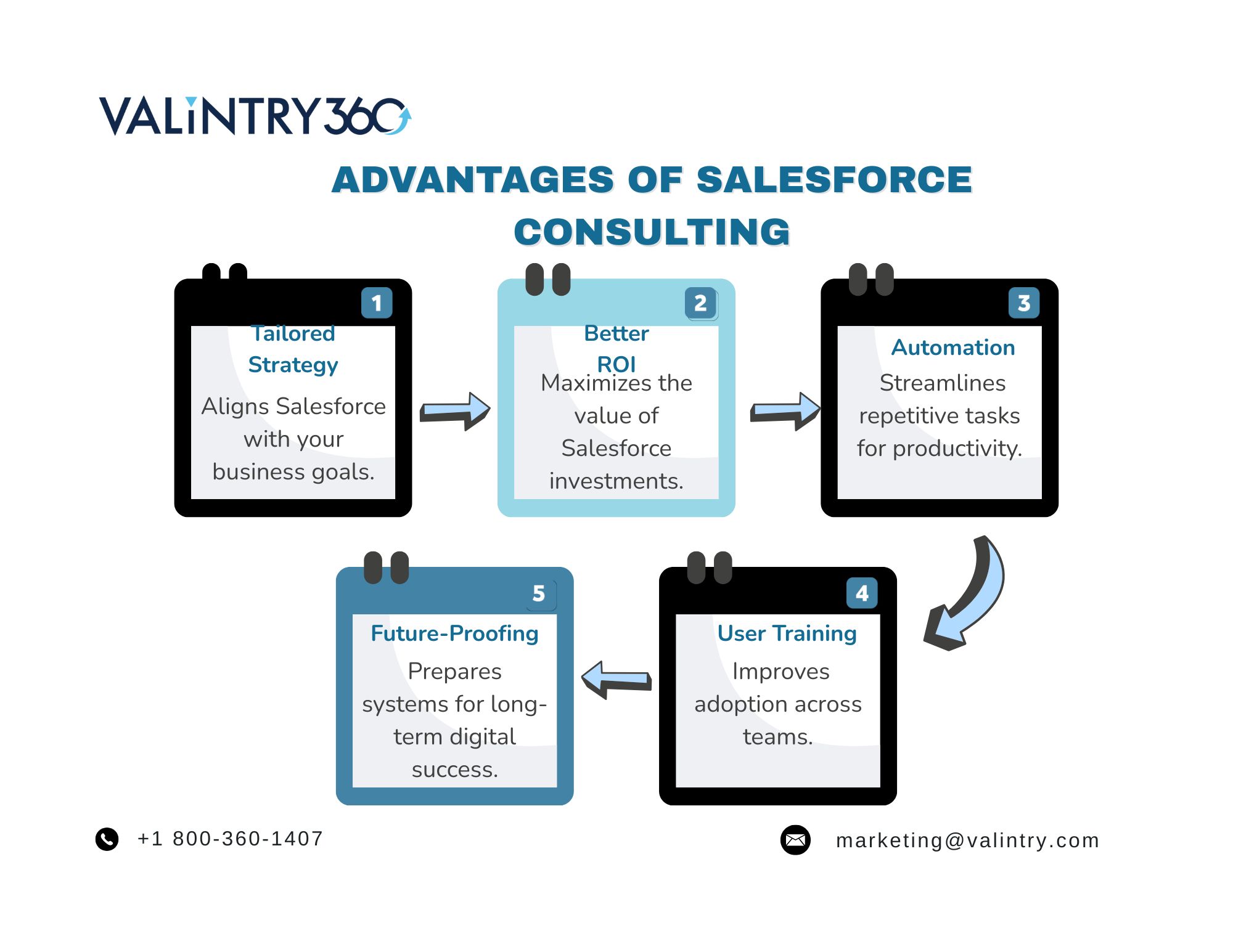 VALINTRY360

ADVANTAGES OF SALESFORCE CONSULTING

1
Tailored Strategy
Aligns Salesforce with your business goals.

2
Better ROI
Maximizes the value of Salesforce investments.

3
Automation
Streamlines repetitive tasks for productivity.

4
User Training
Improves adoption across teams.

5
Future-Proofing
Prepares systems for long-term digital success.

+1 800-360-1407

marketing@valintry.com