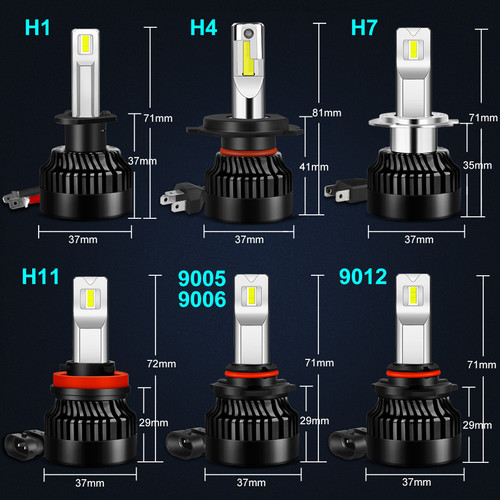 H1

71mm

37mm

37mm

H4

81mm

41mm

37mm

H7

71mm

35mm

37mm

H11

72mm

29mm

37mm

9005
9006

71mm

29mm

37mm

9012

71mm

29mm

37mm