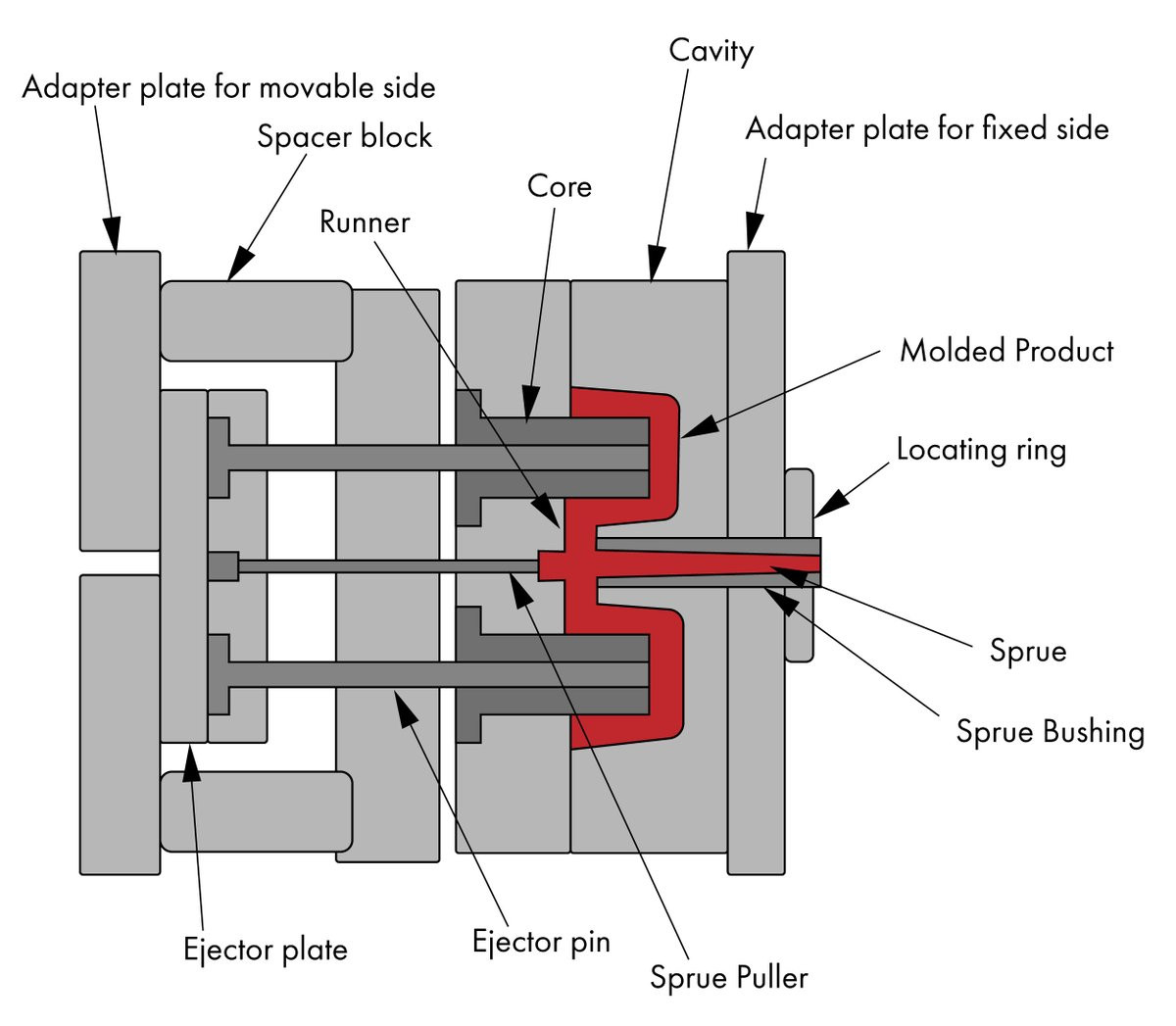 Cavity
Adapter plate for movable side
Spacer block
Adapter plate for fixed side
Core
Runner
Molded Product
Locating ring
Sprue
Sprue Bushing
Ejector plate
Ejector pin
Sprue Puller