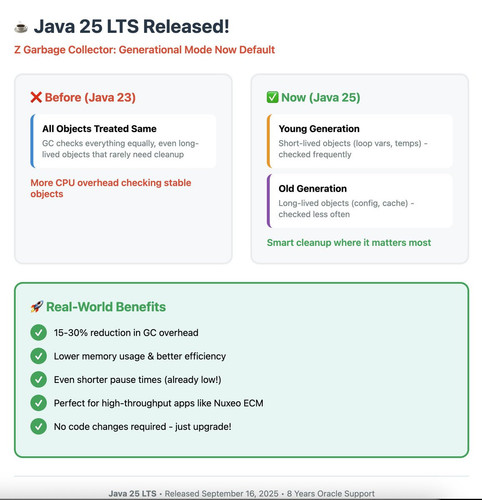 ☕ Java 25 LTS Released!

Z Garbage Collector: Generational Mode Now Default

❌ Before (Java 23)

All Objects Treated Same

GC checks everything equally, even long-lived objects that rarely need cleanup

More CPU overhead checking stable objects

✅ Now (Java 25)

Young Generation

Short-lived objects (loop vars, temps) - checked frequently

Old Generation

Long-lived objects (config, cache) - checked less often

Smart cleanup where it matters most

🚀 Real-World Benefits

✓ 15-30% reduction in GC overhead

✓ Lower memory usage & better efficiency

✓ Even shorter pause times (already low!)

✓ Perfect for high-throughput apps like Nuxeo ECM

✓ No code changes required - just upgrade!

Java 25 LTS • Released September 16, 2025 • 8 Years Oracle Support