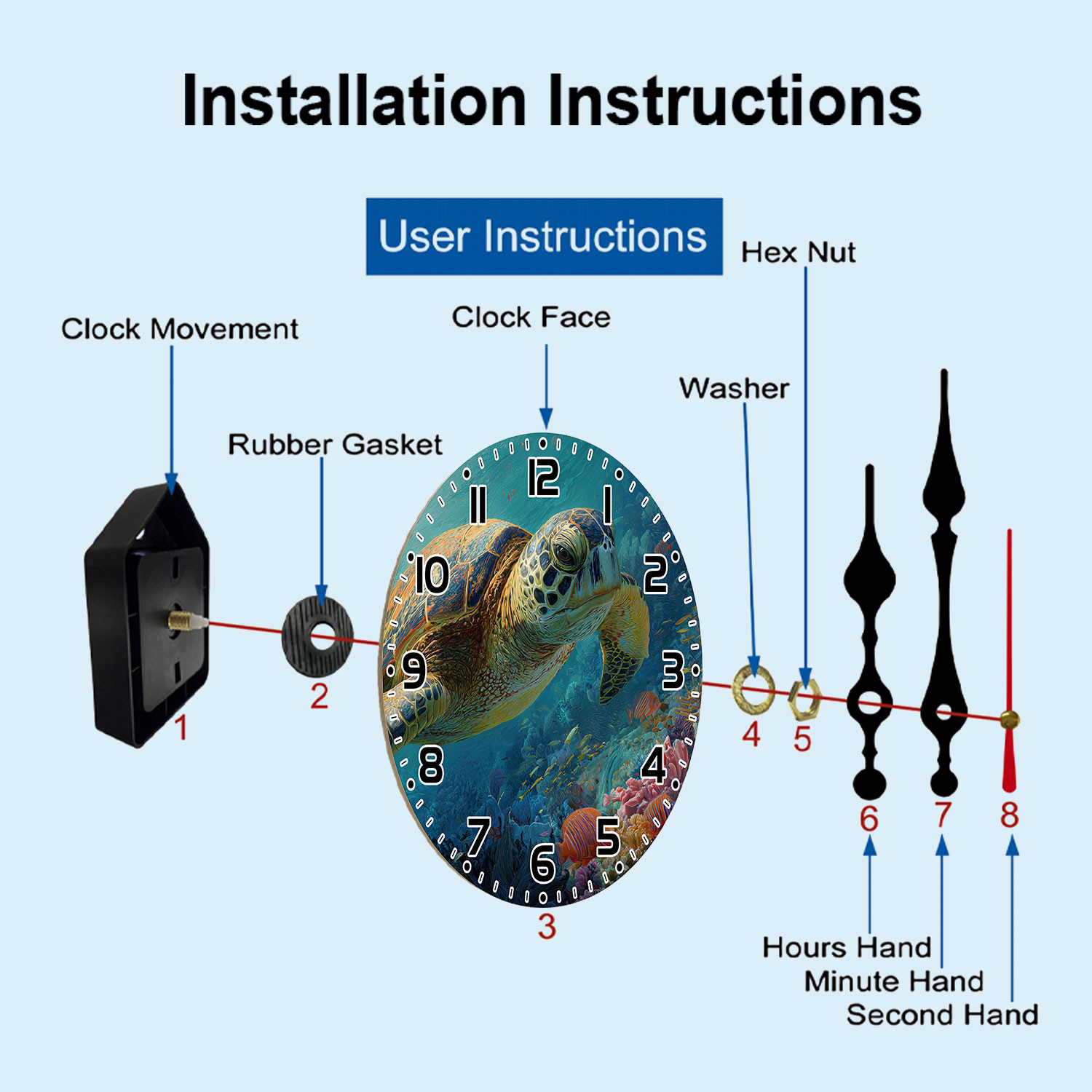 Installation Instructions

User Instructions

Hex Nut

Clock Movement

Clock Face

Washer

Rubber Gasket

12 1 2 3 4 5 6 7 8 9 10 11

1

2

3

4

5

6

7

8

Hours Hand

Minute Hand

Second Hand