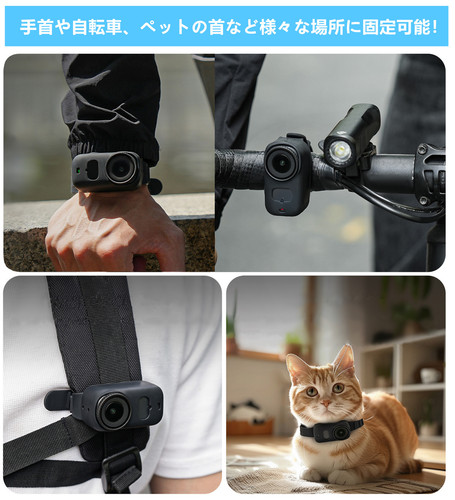 手首や自転車、ペットの首など様々な場所に固定可能!