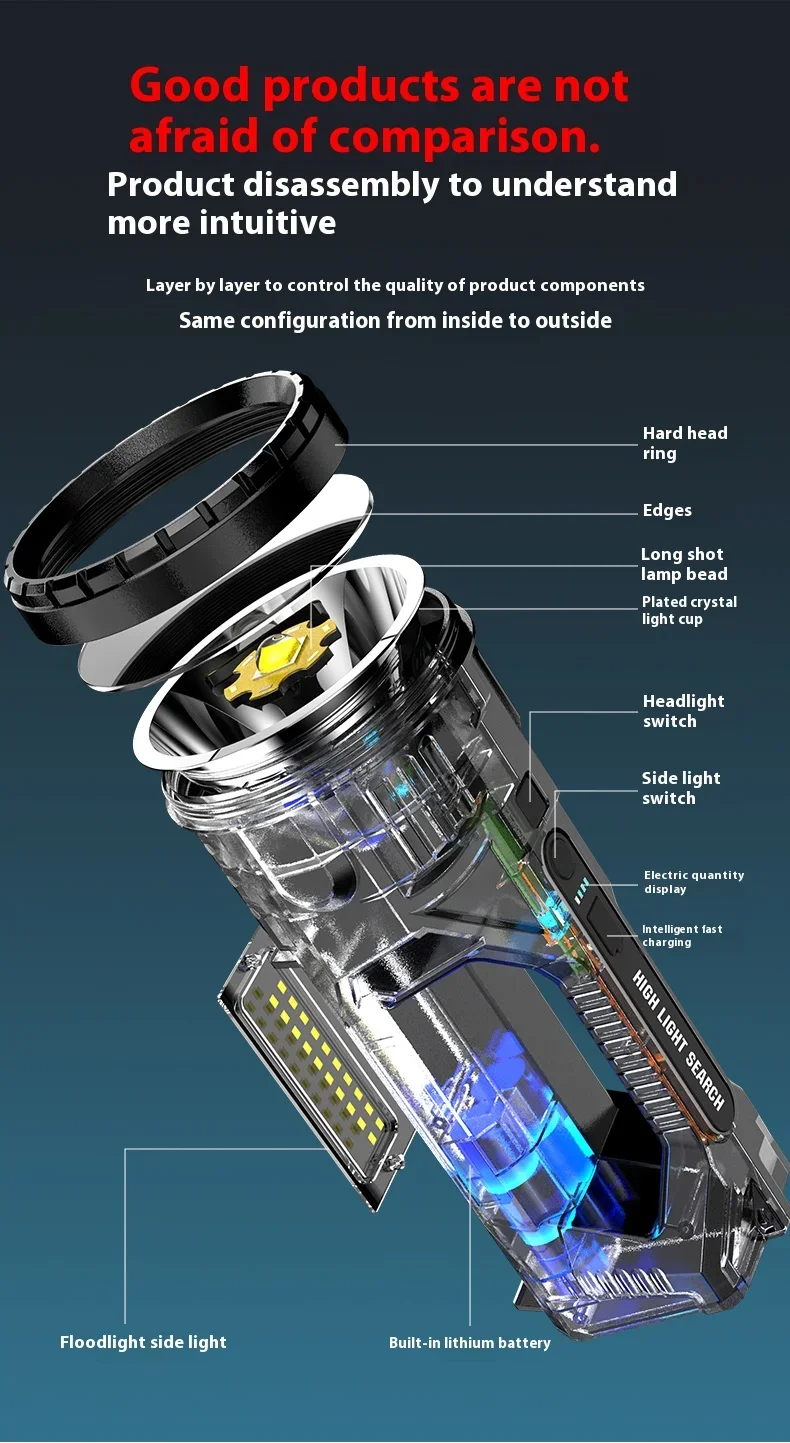 Good products are not afraid of comparison.
Product disassembly to understand more intuitive

Layer by layer to control the quality of product components

Same configuration from inside to outside

Hard head ring

Edges

Long shot lamp bead

Plated crystal light cup

Headlight switch

Side light switch

Electric quantity display

Intelligent fast charging

HIGH LIGHT SEARCH

Floodlight side light

Built-in lithium battery