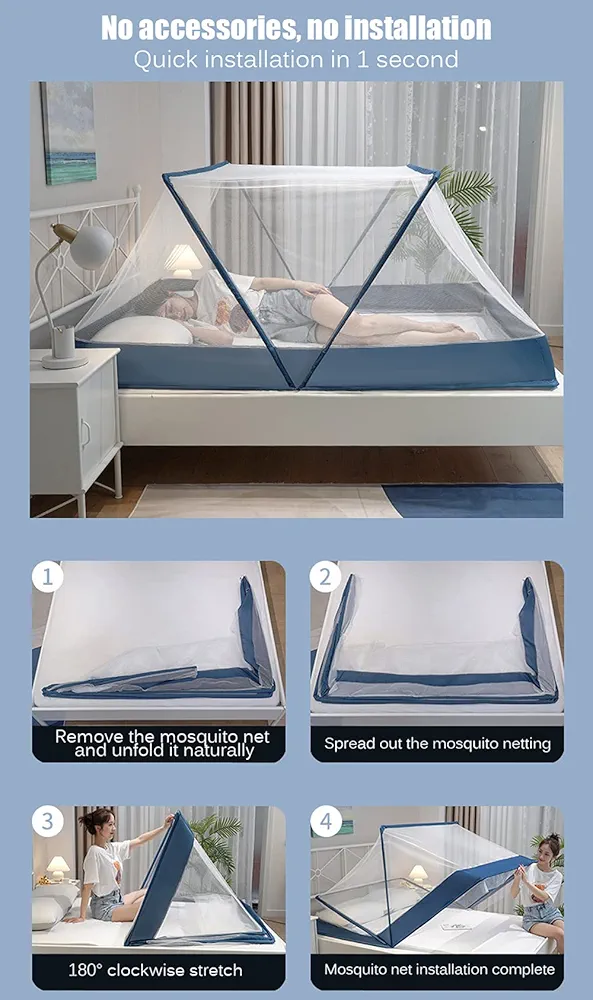 No accessories, no installation
Quick installation in 1 second

1
Remove the mosquito net and unfold it naturally

2
Spread out the mosquito netting

3
180° clockwise stretch

4
Mosquito net installation complete