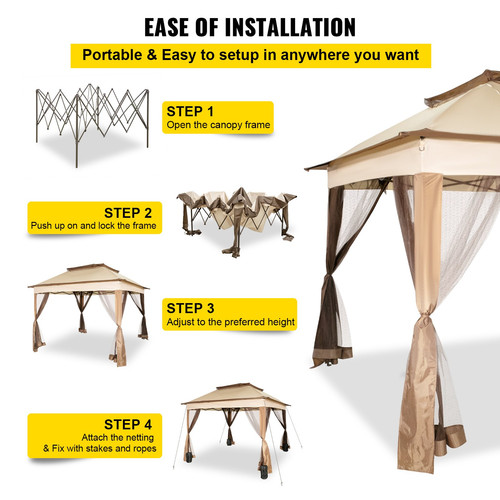 EASE OF INSTALLATION

Portable & Easy to setup in anywhere you want

STEP 1
Open the canopy frame

STEP 2
Push up on and lock the frame

STEP 3
Adjust to the preferred height

STEP 4
Attach the netting
& Fix with stakes and ropes