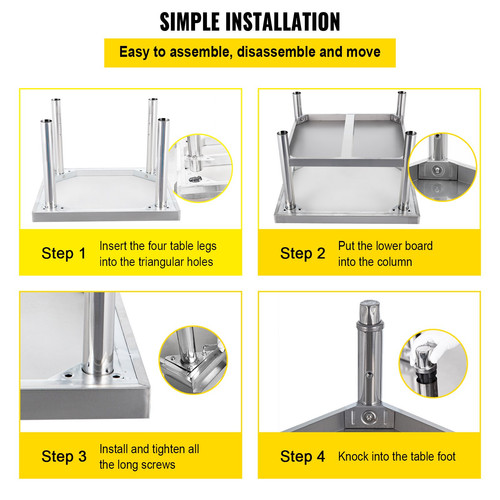 SIMPLE INSTALLATION

Easy to assemble, disassemble and move

Step 1 Insert the four table legs into the triangular holes

Step 2 Put the lower board into the column

Step 3 Install and tighten all the long screws

Step 4 Knock into the table foot