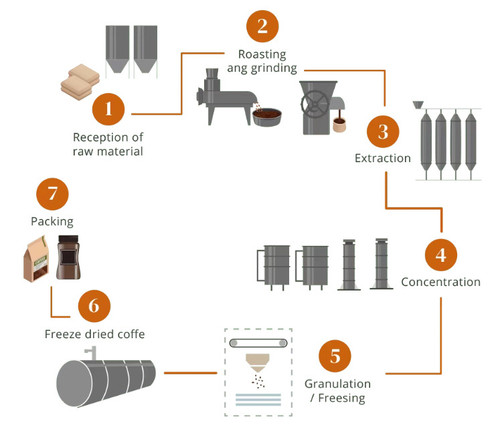 1
Reception of raw material

2
Roasting ang grinding

3
Extraction

4
Concentration

5
Granulation / Freesing

6
Freeze dried coffe

7
Packing