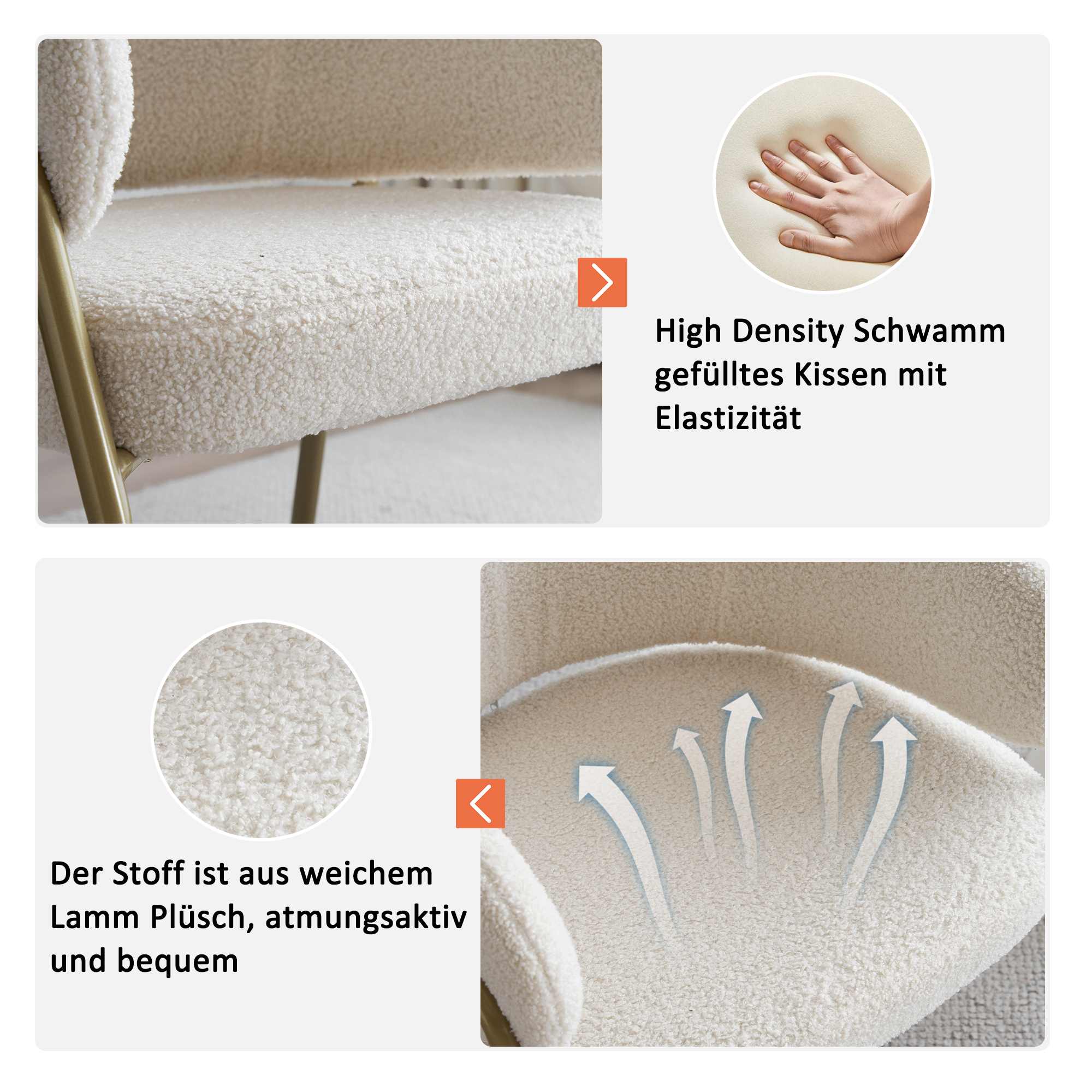 High Density Schwamm gefülltes Kissen mit Elastizität

Der Stoff ist aus weichem Lamm Plüsch, atmungsaktiv und bequem