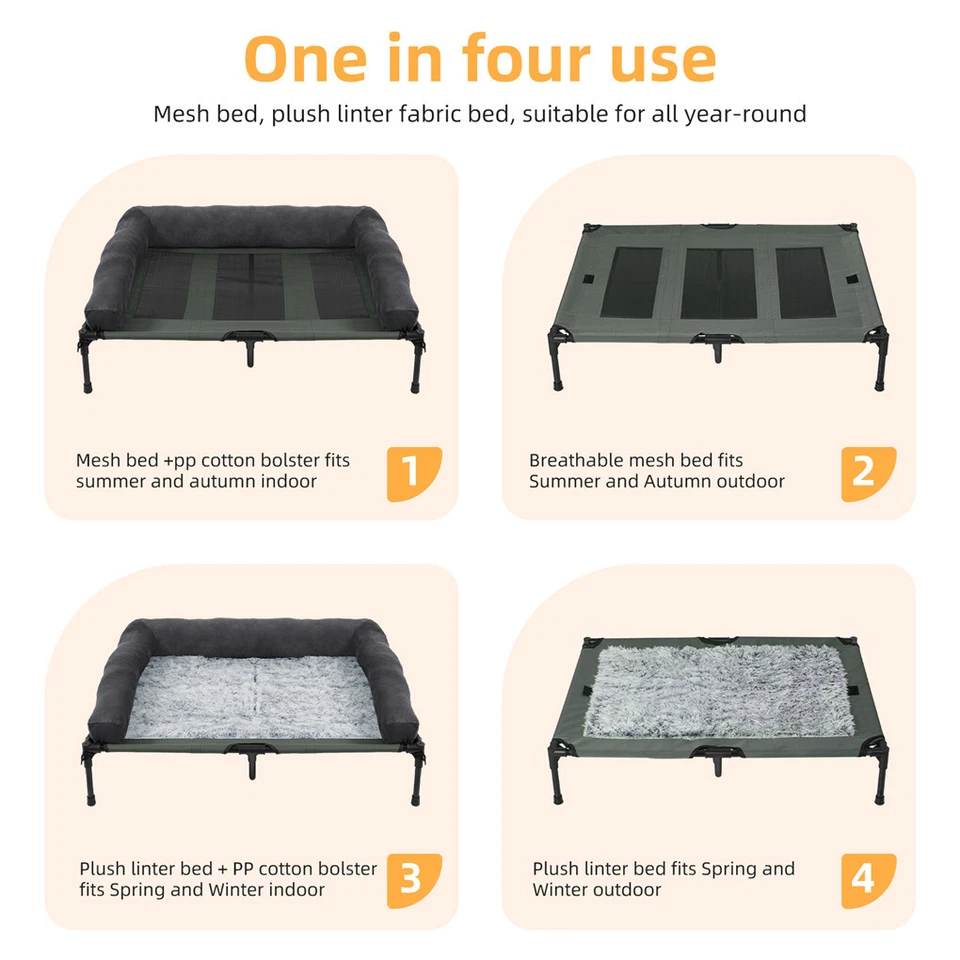 One in four use

Mesh bed, plush linter fabric bed, suitable for all year-round

Mesh bed +pp cotton bolster fits summer and autumn indoor

1

Breathable mesh bed fits Summer and Autumn outdoor

2

Plush linter bed + PP cotton bolster fits Spring and Winter indoor

3

Plush linter bed fits Spring and Winter outdoor

4