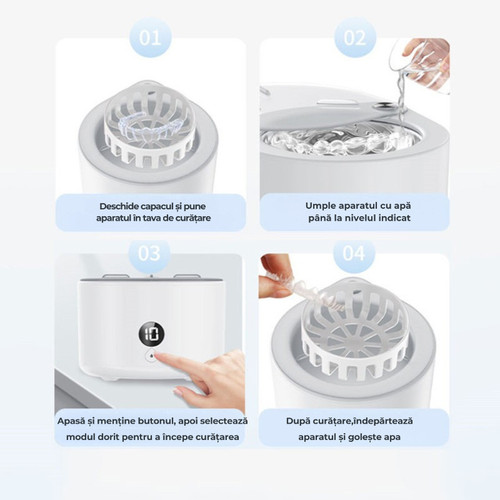 01

Deschide capacul și pune aparatul în tava de curățare

02

Umple aparatul cu apă până la nivelul indicat

03

10

Apasă și menține butonul, apoi selectează modul dorit pentru a începe curățarea

04

După curățare,îndepărtează aparatul și golește apa