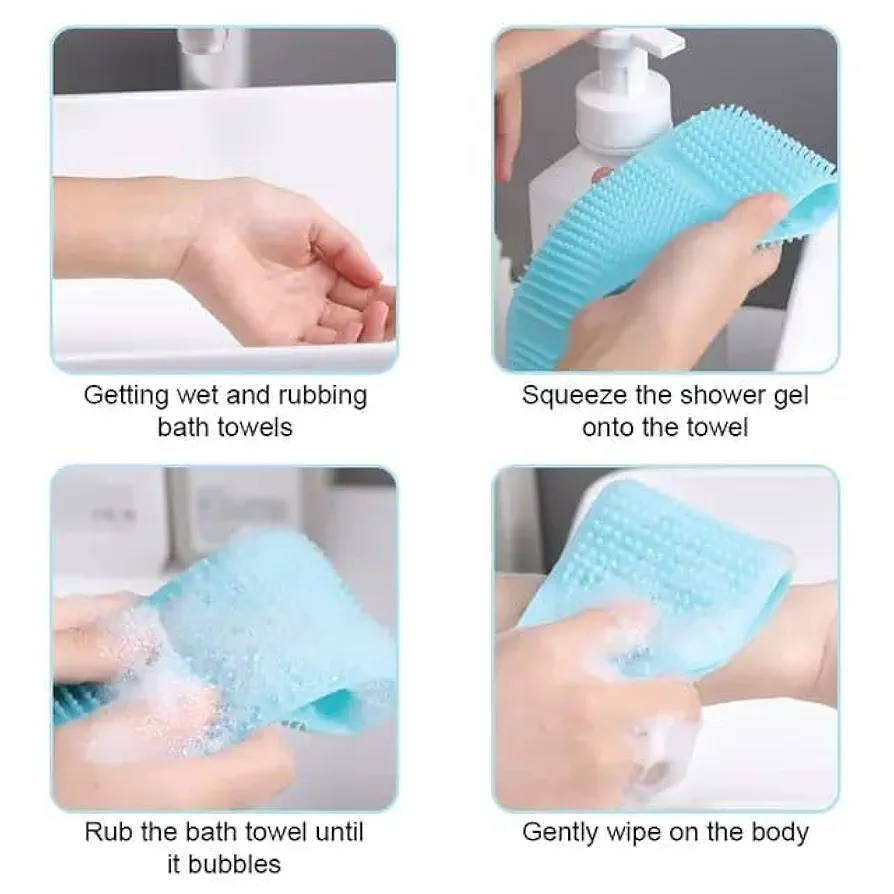 Getting wet and rubbing bath towels

Squeeze the shower gel onto the towel

Rub the bath towel until it bubbles

Gently wipe on the body