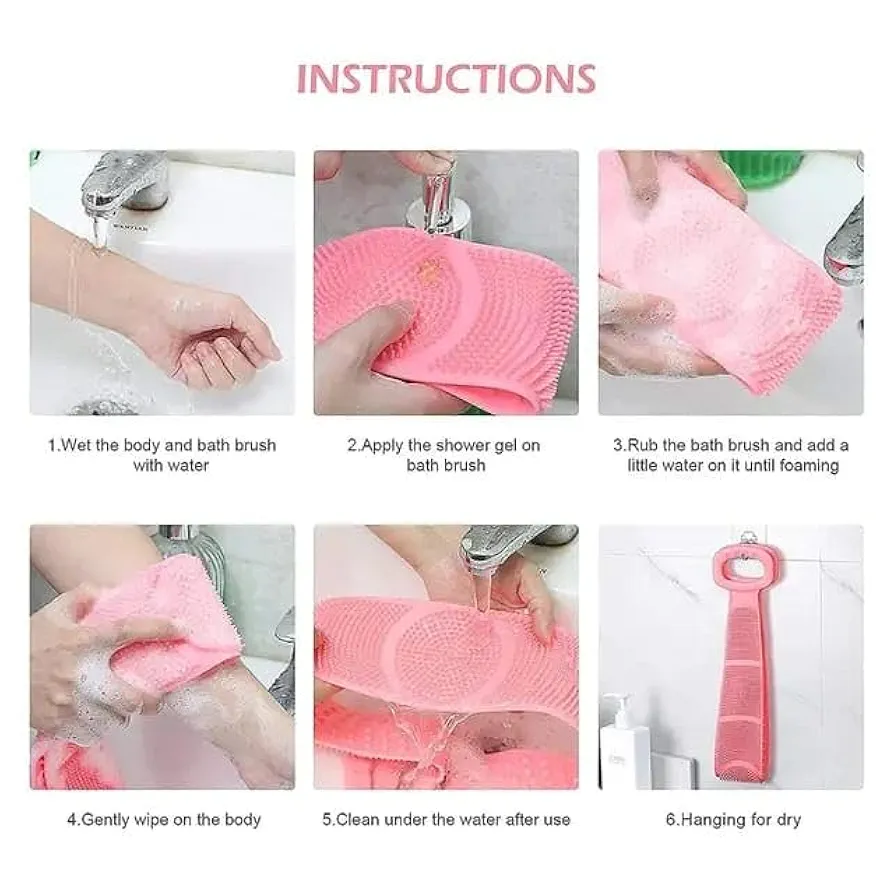 INSTRUCTIONS

1.Wet the body and bath brush with water

2.Apply the shower gel on bath brush

3.Rub the bath brush and add a little water on it until foaming

4.Gently wipe on the body

5.Clean under the water after use

6.Hanging for dry