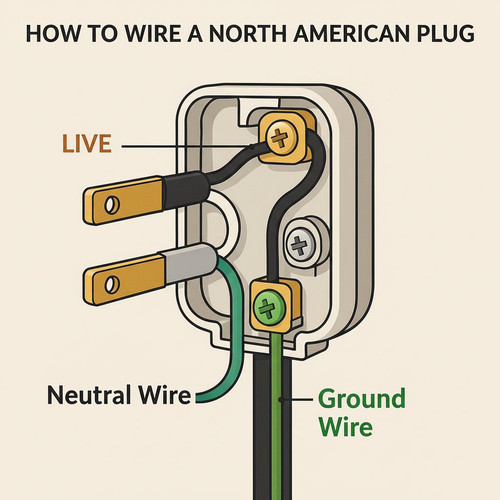 HOW TO WIRE A NORTH AMERICAN PLUG

LIVE

Neutral Wire

Ground Wire