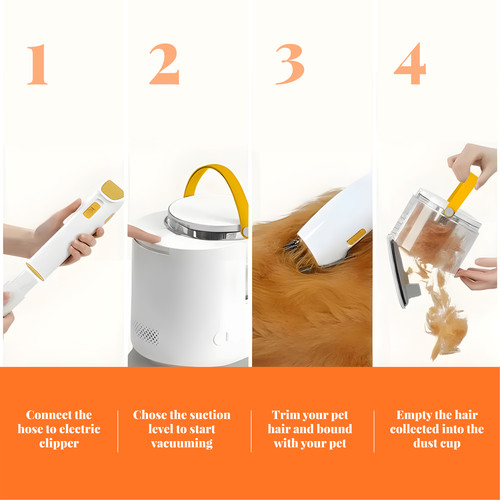 1

2

3

4

Connect the hose to electric clipper

Chose the suction level to start vacuuming

Trim your pet hair and bound with your pet

Empty the hair collected into the dust cup