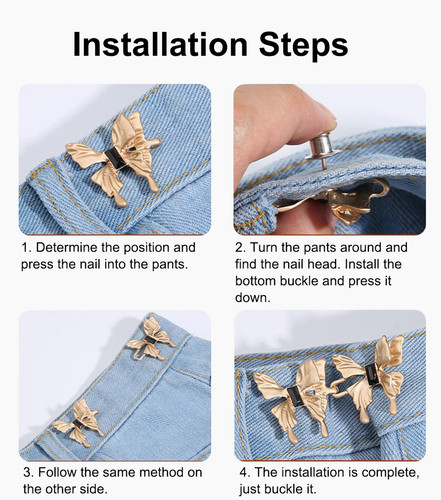 Installation Steps

1. Determine the position and press the nail into the pants.

2. Turn the pants around and find the nail head. Install the bottom buckle and press it down.

3. Follow the same method on the other side.

4. The installation is complete, just buckle it.