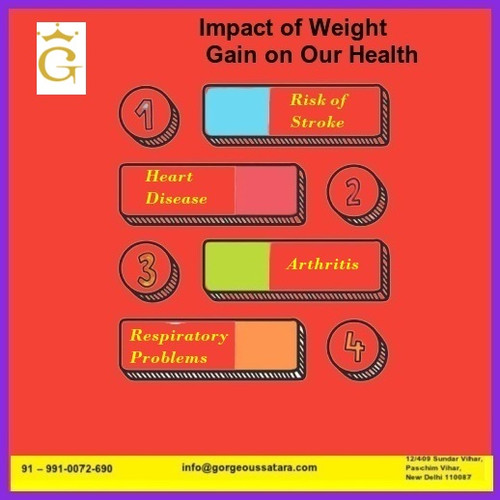 G

Impact of Weight Gain on Our Health

1

Risk of Stroke

Heart Disease

2

3

Arthritis

Respiratory Problems

4

91 – 991-0072-690

info@gorgeoussatara.com

12/409 Sundar Vihar, Paschim Vihar, New Delhi 110087