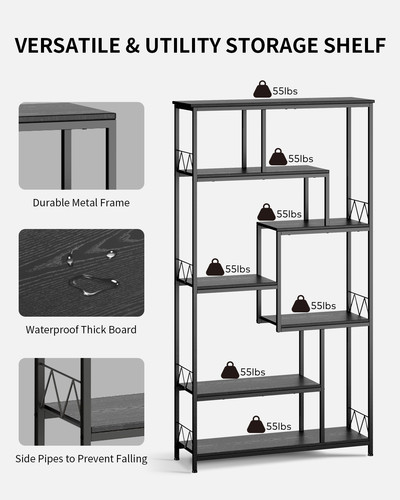 VERSATILE & UTILITY STORAGE SHELF

Durable Metal Frame

Waterproof Thick Board

Side Pipes to Prevent Falling

55lbs

55lbs

55lbs

55lbs

55lbs

55lbs

55lbs