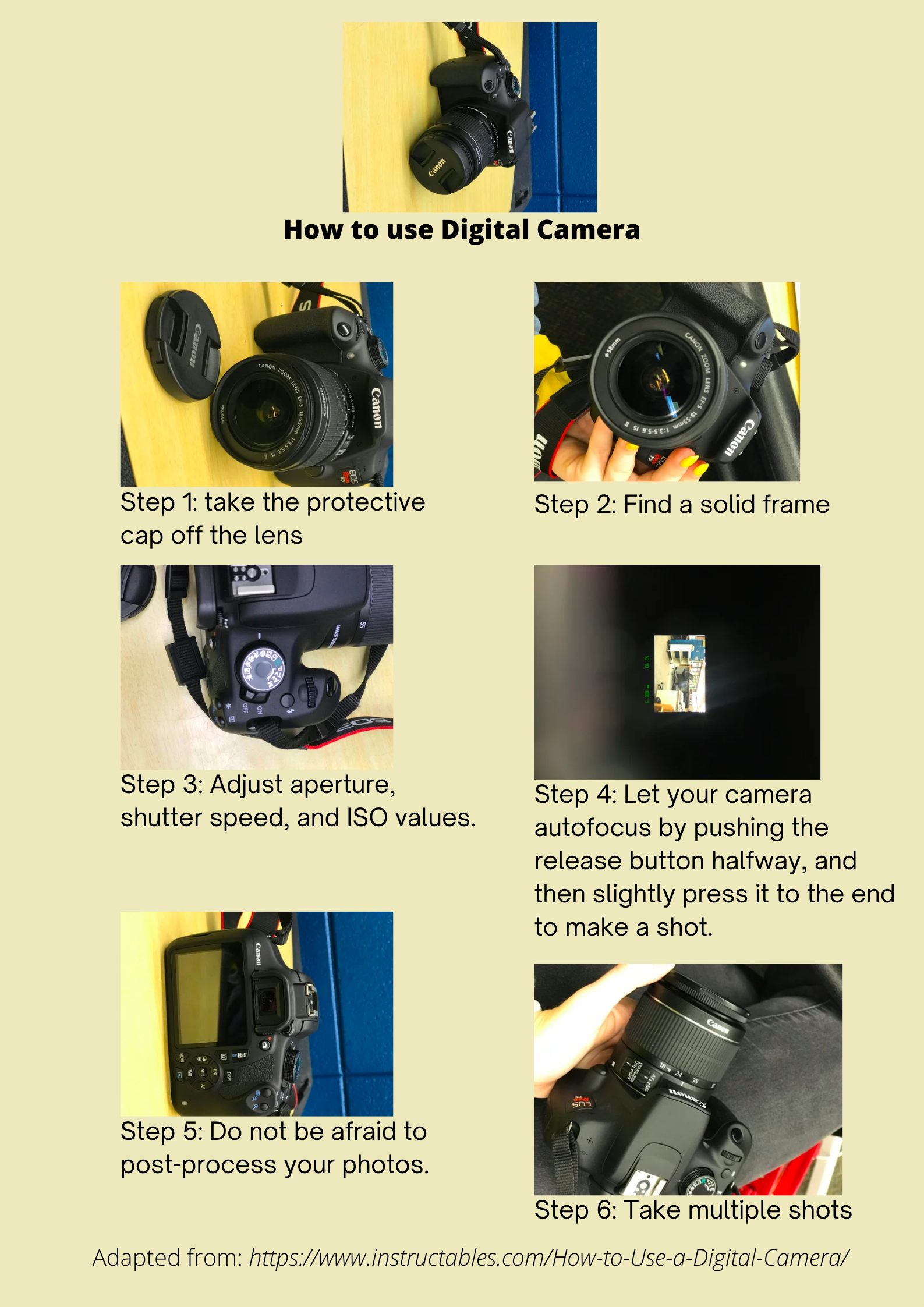 How to use Digital Camera

Step 1: take the protective cap off the lens

Step 2: Find a solid frame

Step 3: Adjust aperture, shutter speed, and ISO values.

Step 4: Let your camera autofocus by pushing the release button halfway, and then slightly press it to the end to make a shot.

Step 5: Do not be afraid to post-process your photos.

Step 6: Take multiple shots

Adapted from: https://www.instructables.com/How-to-Use-a-Digital-Camera/