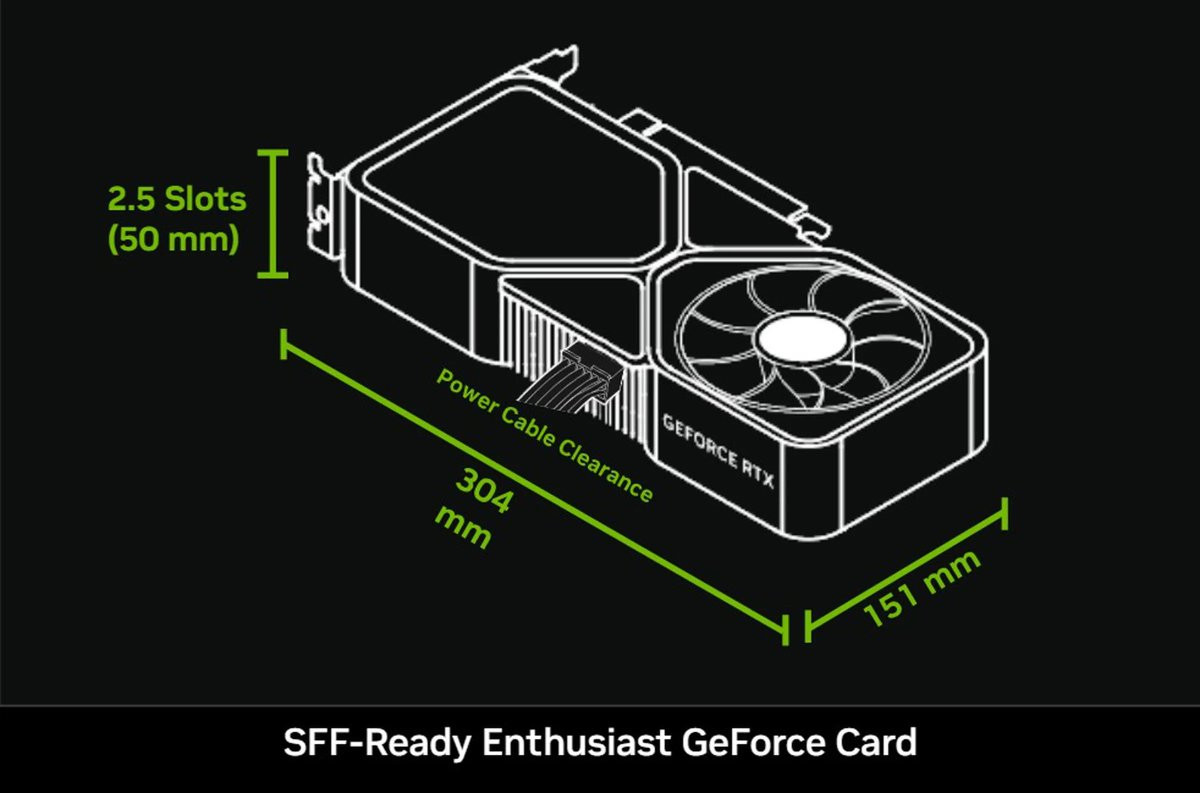 2.5 Slots
(50 mm)

Power Cable Clearance

GEFORCE RTX

304
mm

151 mm

SFF-Ready Enthusiast GeForce Card