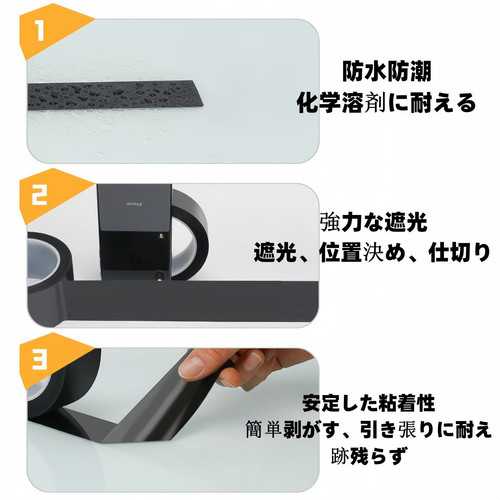 1

防水防潮
化学溶剤に耐える

2

強力な遮光
遮光、位置決め、仕切り

3

安定した粘着性
簡単剥がす、引き張りに耐え
跡残らず