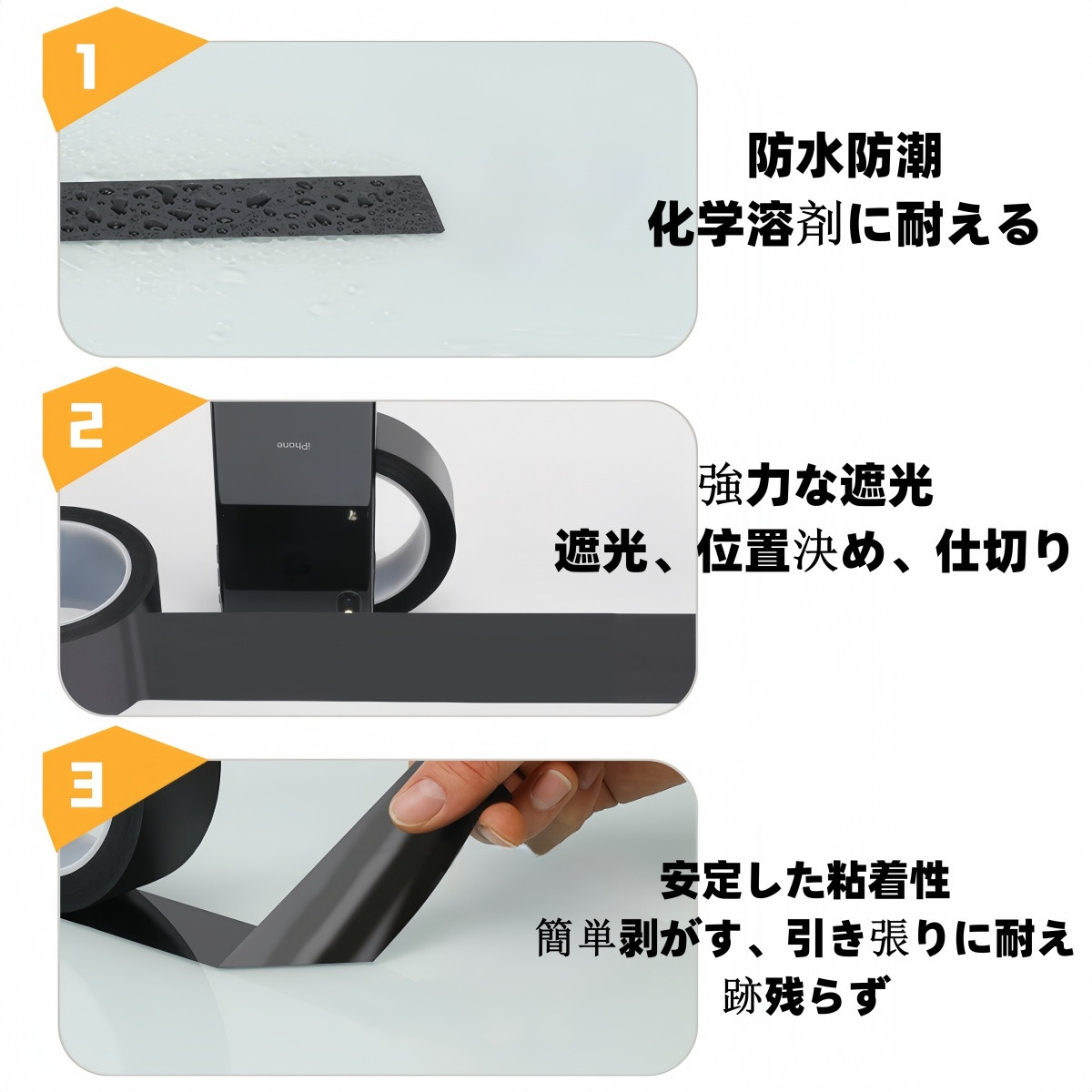 1

防水防潮
化学溶剤に耐える

2

iPhone

強力な遮光
遮光、位置決め、仕切り

3

安定した粘着性
簡単剥がす、引き張りに耐え
跡残らず