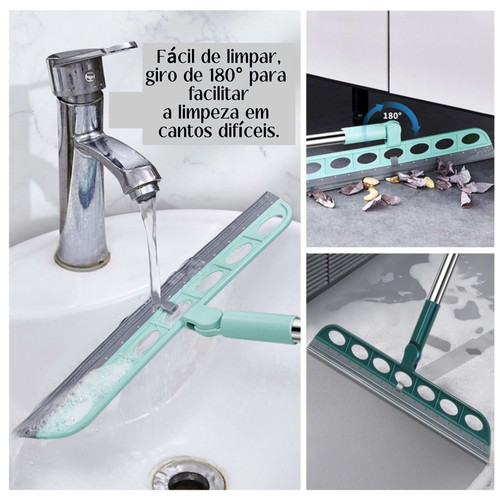 Fácil de limpar, giro de 180° para facilitar a limpeza em cantos difíceis.

180°