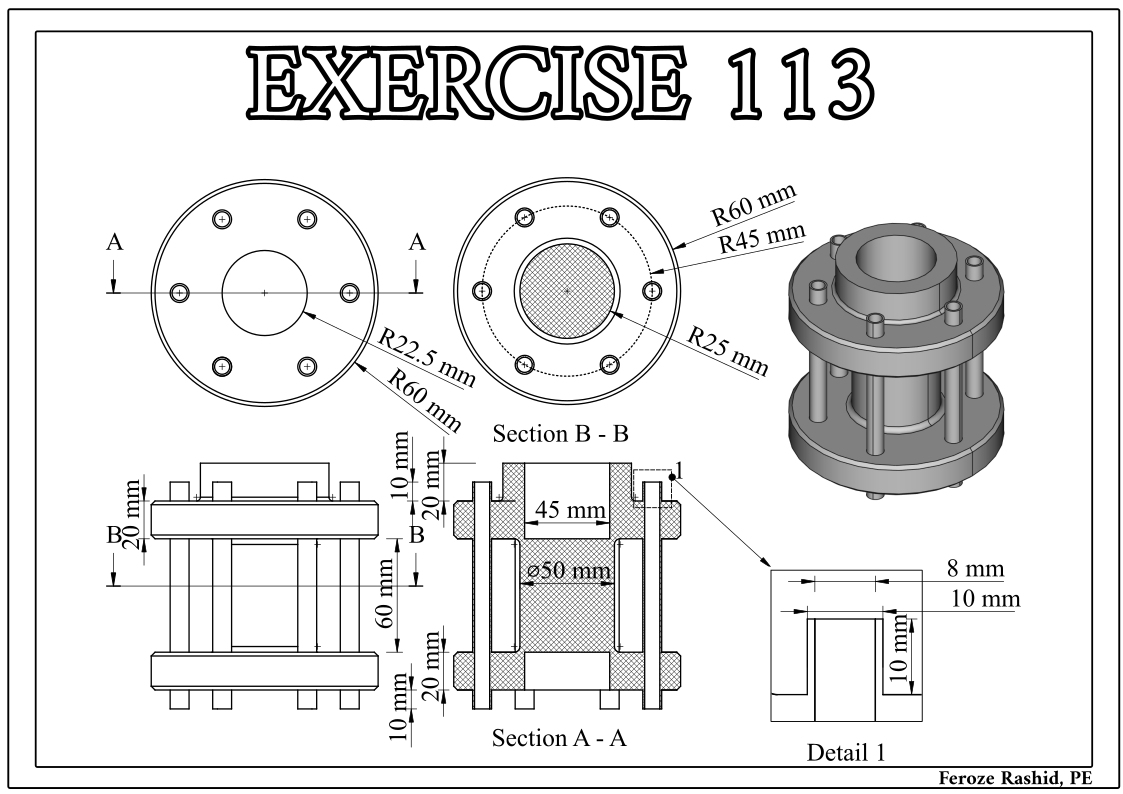 EXERCISE 113

A

A

R22.5 mm

R60 mm

R60 mm

R45 mm

R25 mm

Section B - B

20 mm

B

B

60 mm

10 mm

20 mm

45 mm

1

⌀50 mm

20 mm

10 mm

Section A - A

8 mm

10 mm

10 mm

Detail 1

Feroze Rashid, PE