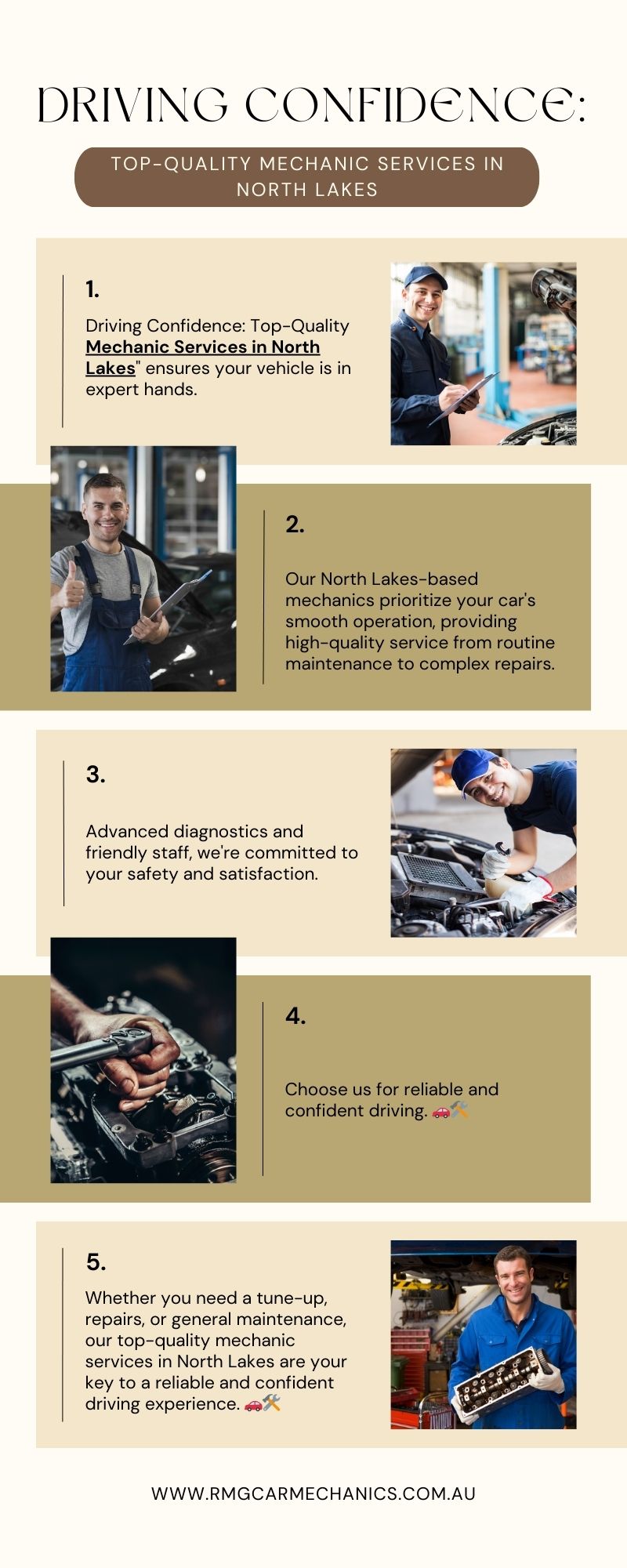 DRIVING CONFIDENCE:

TOP-QUALITY MECHANIC SERVICES IN NORTH LAKES

1.

Driving Confidence: Top-Quality Mechanic Services in North Lakes" ensures your vehicle is in expert hands.

2.

Our North Lakes-based mechanics prioritize your car's smooth operation, providing high-quality service from routine maintenance to complex repairs.

3.

Advanced diagnostics and friendly staff, we're committed to your safety and satisfaction.

4.

Choose us for reliable and confident driving. 🚗🛠️

5.

Whether you need a tune-up, repairs, or general maintenance, our top-quality mechanic services in North Lakes are your key to a reliable and confident driving experience. 🚗🛠️

WWW.RMGCARMECHANICS.COM.AU