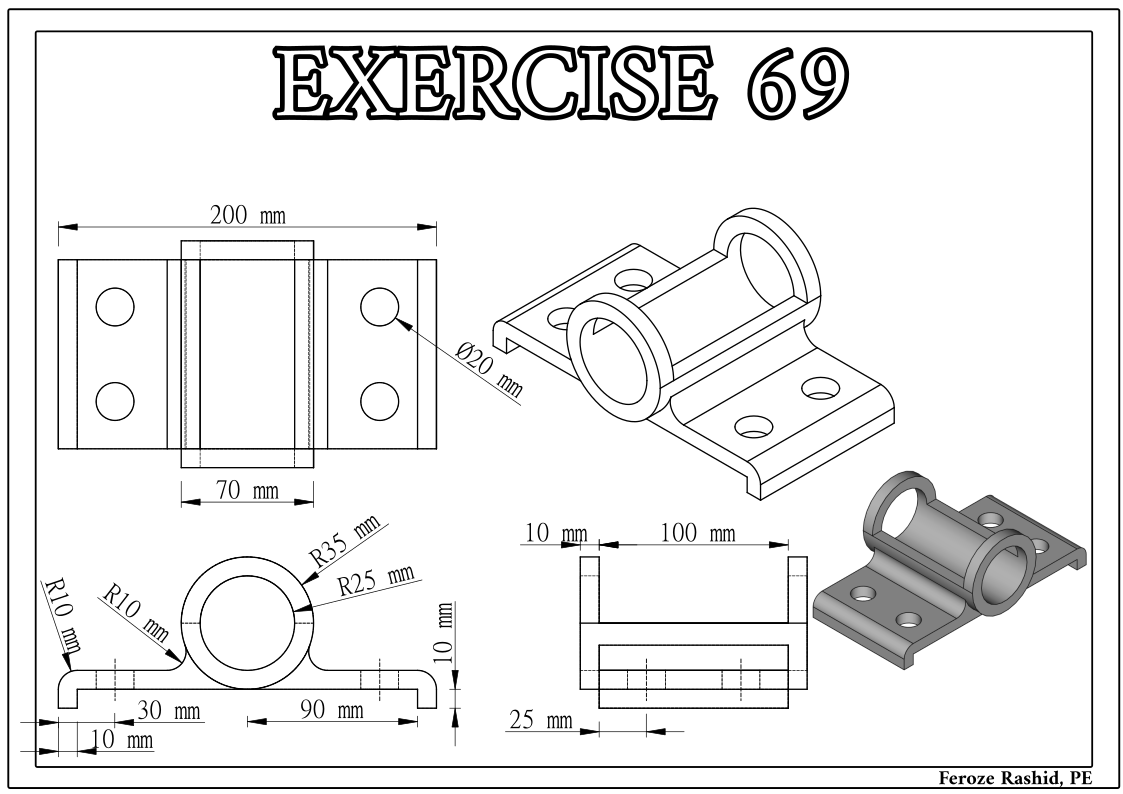 EXERCISE 69

200 mm

Ø20 mm

70 mm

R35 mm

R25 mm

R10 mm

R10 mm

10 mm

30 mm

90 mm

10 mm

10 mm

100 mm

25 mm

Feroze Rashid, PE