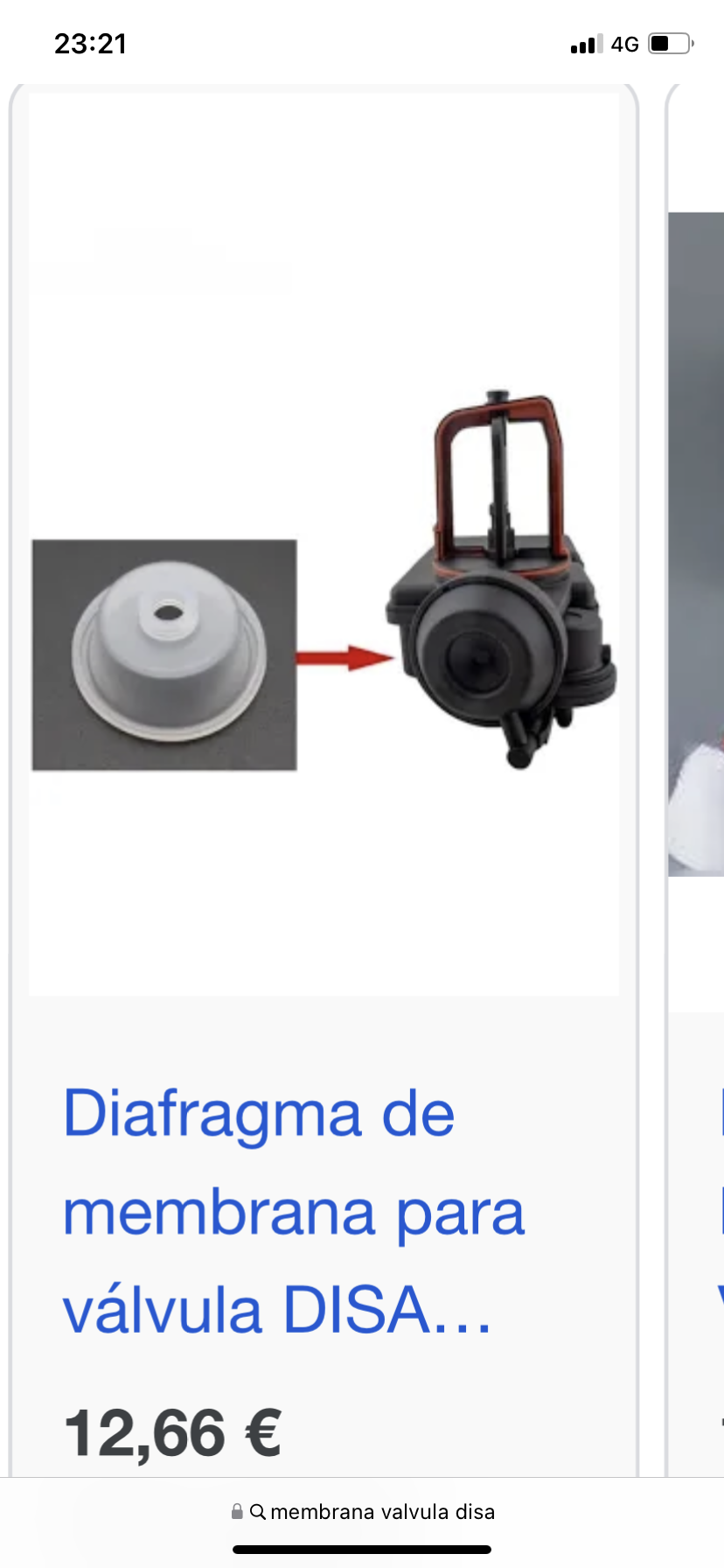 23:21

4G

Diafragma de membrana para válvula DISA...

12,66 €

membrana valvula disa