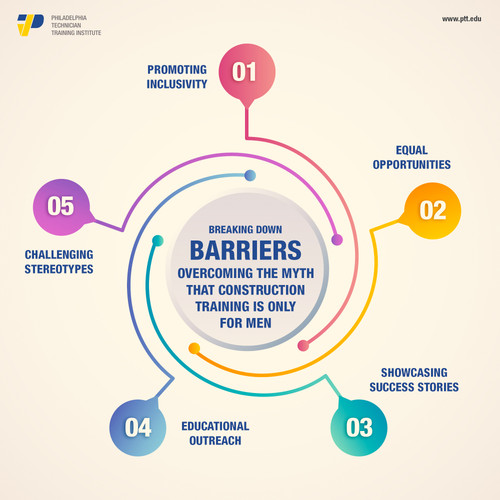 PHILADELPHIA
TECHNICIAN
TRAINING INSTITUTE

www.ptt.edu

BREAKING DOWN
BARRIERS
OVERCOMING THE MYTH THAT CONSTRUCTION TRAINING IS ONLY FOR MEN

01
PROMOTING INCLUSIVITY

02
EQUAL OPPORTUNITIES

03
SHOWCASING SUCCESS STORIES

04
EDUCATIONAL OUTREACH

05
CHALLENGING STEREOTYPES