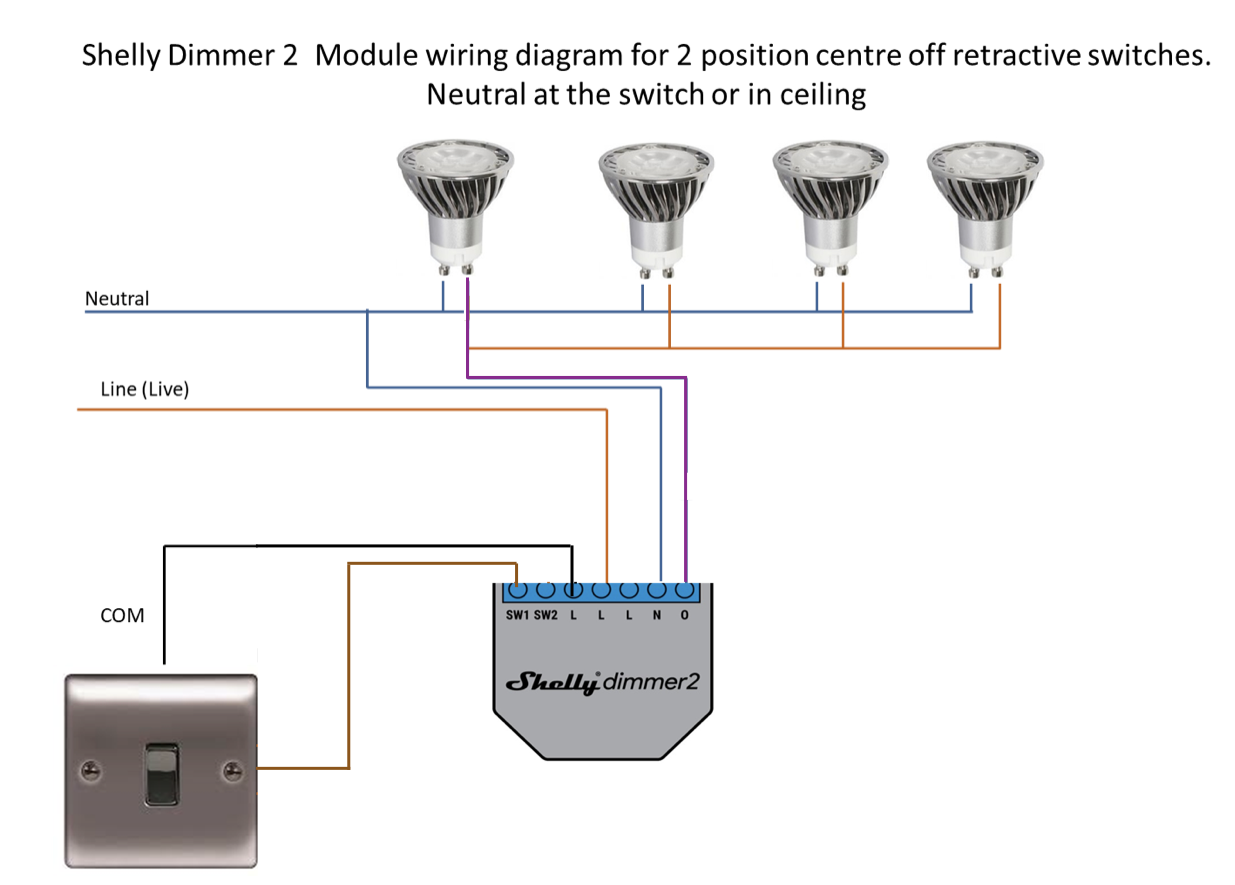 Shelly Dimmer 2 Module wiring diagram for 2 position centre off retractive switches.
Neutral at the switch or in ceiling

Neutral

Line (Live)

COM

SW1 SW2 L L L N O

Shelly dimmer2