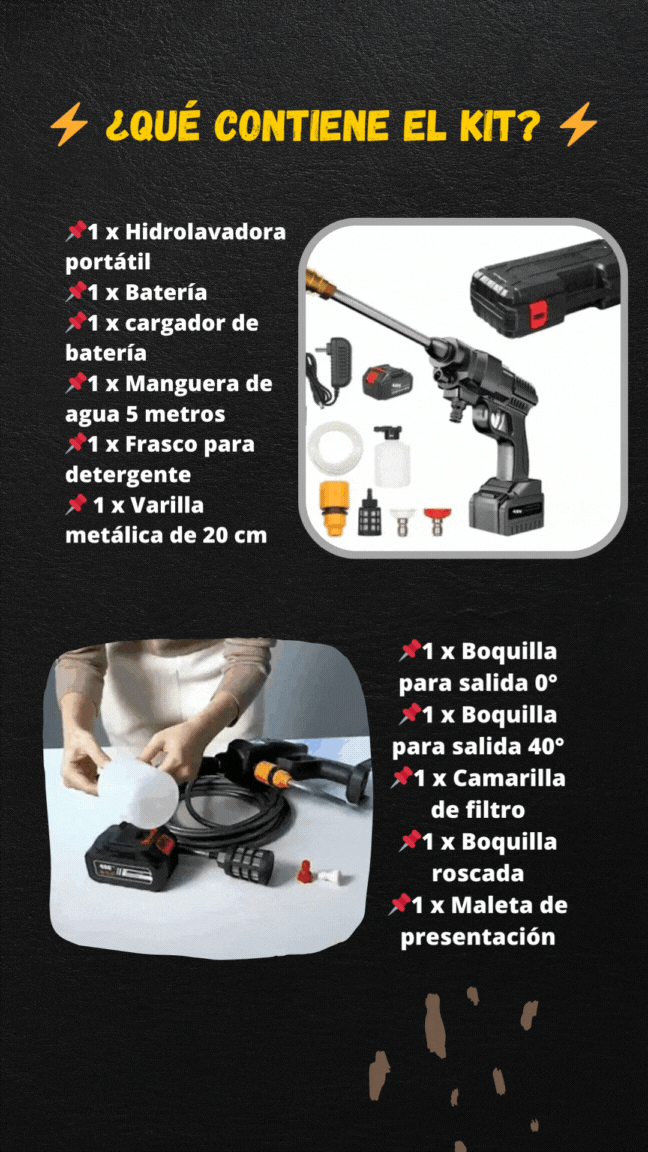 ⚡ ¿QUÉ CONTIENE EL KIT? ⚡

📌1 x Hidrolavadora portátil
📌1 x Batería
📌1 x cargador de batería
📌1 x Manguera de agua 5 metros
📌1 x Frasco para detergente
📌 1 x Varilla metálica de 20 cm

📌1 x Boquilla para salida 0°
📌1 x Boquilla para salida 40°
📌1 x Camarilla de filtro
📌1 x Boquilla roscada
📌1 x Maleta de presentación