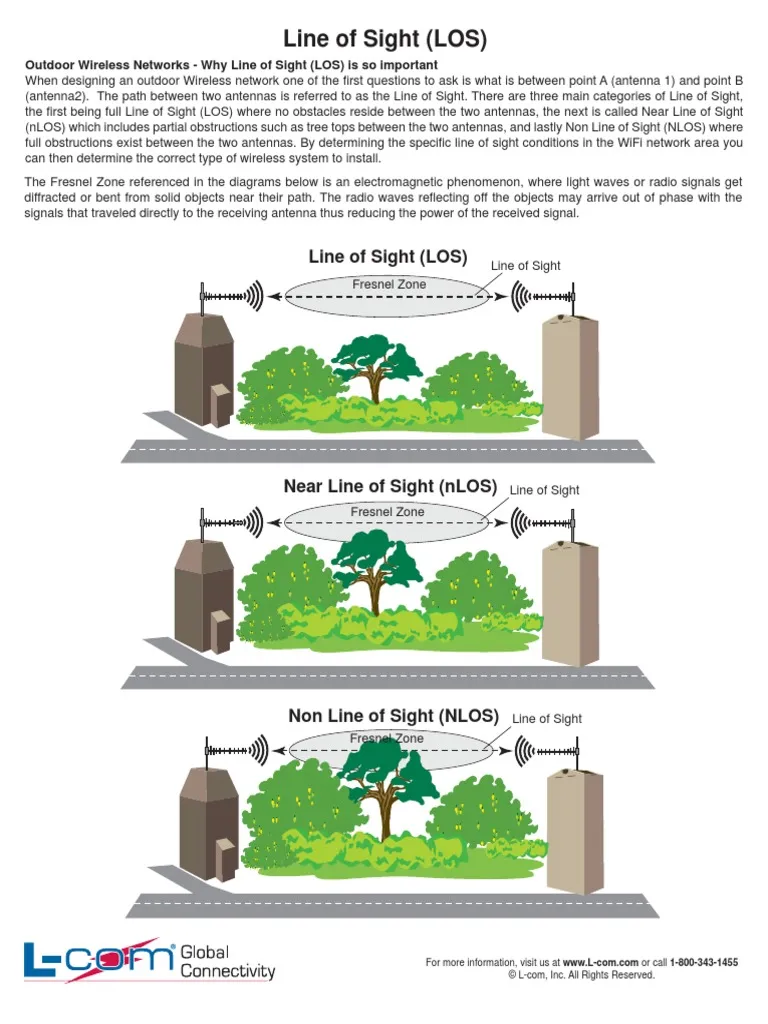 Line of Sight (LOS)

Outdoor Wireless Networks - Why Line of Sight (LOS) is so important
When designing an outdoor Wireless network one of the first questions to ask is what is between point A (antenna 1) and point B (antenna2). The path between two antennas is referred to as the Line of Sight. There are three main categories of Line of Sight, the first being full Line of Sight (LOS) where no obstacles reside between the two antennas, the next is called Near Line of Sight (nLOS) which includes partial obstructions such as tree tops between the two antennas, and lastly Non Line of Sight (NLOS) where full obstructions exist between the two antennas. By determining the specific line of sight conditions in the WiFi network area you can then determine the correct type of wireless system to install.

The Fresnel Zone referenced in the diagrams below is an electromagnetic phenomenon, where light waves or radio signals get diffracted or bent from solid objects near their path. The radio waves reflecting off the objects may arrive out of phase with the signals that traveled directly to the receiving antenna thus reducing the power of the received signal.

Line of Sight (LOS)
Line of Sight
Fresnel Zone

Near Line of Sight (nLOS)
Line of Sight
Fresnel Zone

Non Line of Sight (NLOS)
Line of Sight
Fresnel Zone

L-com® Global Connectivity

For more information, visit us at www.L-com.com or call 1-800-343-1455
© L-com, Inc. All Rights Reserved.