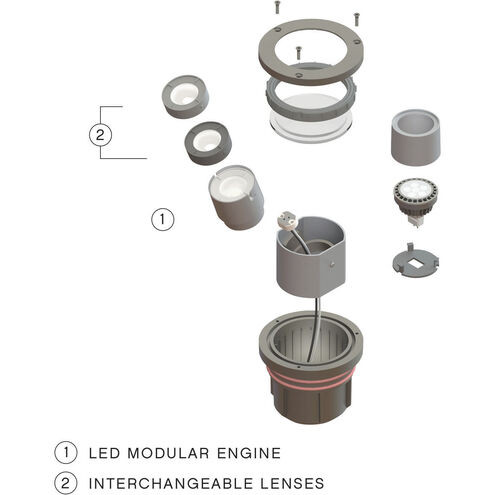 2

1

1 LED MODULAR ENGINE

2 INTERCHANGEABLE LENSES