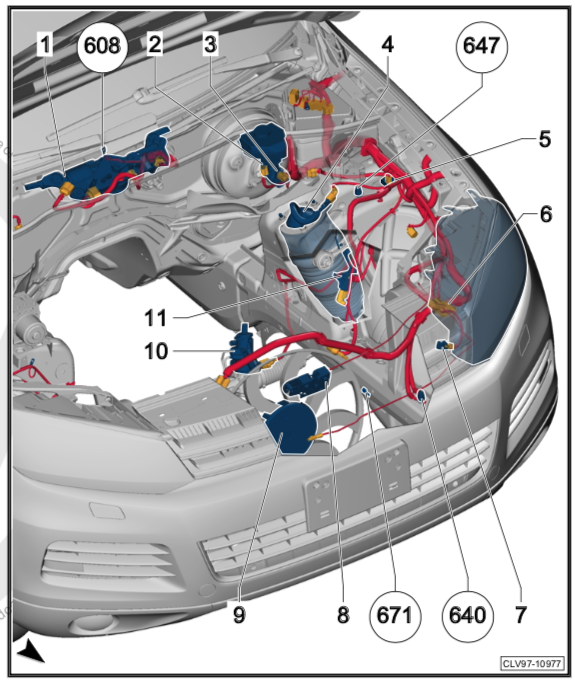 1
608
2
3
4
647
5
6
11
10
9
8
671
640
7
CLV97-10977