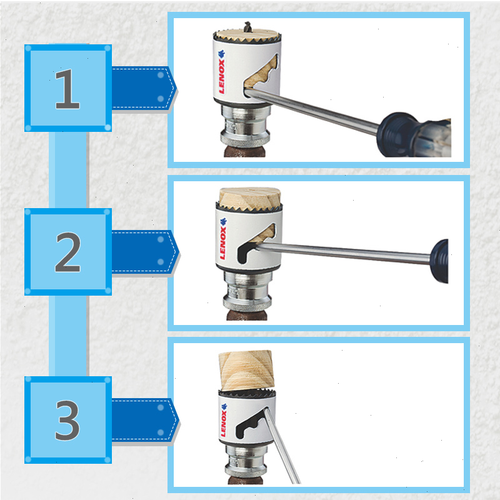 1

LENOX

2

LENOX

3

LENOX