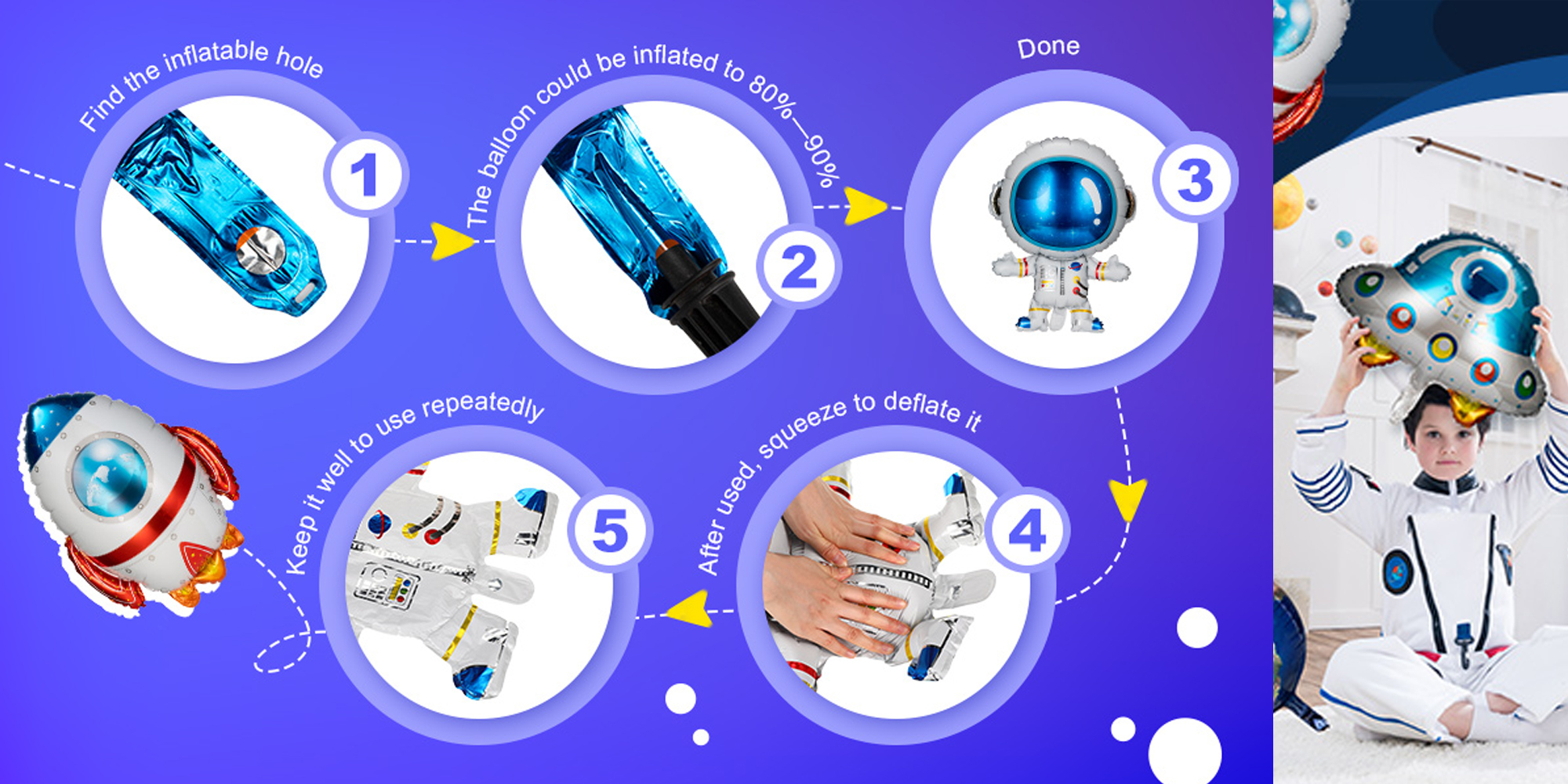 Find the inflatable hole

1

The balloon could be inflated to 80%—90%

2

Done

3

After used, squeeze to deflate it

4

Keep it well to use repeatedly

5