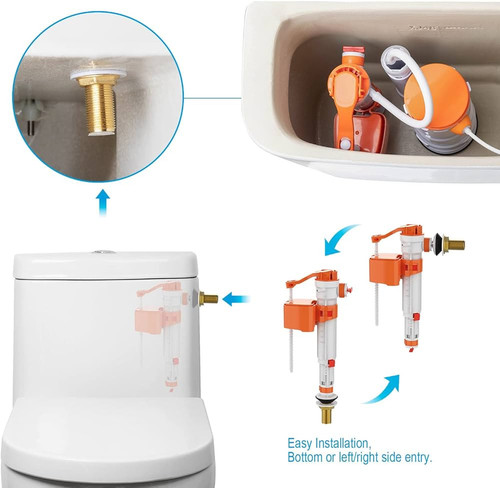 Easy Installation,
Bottom or left/right side entry.