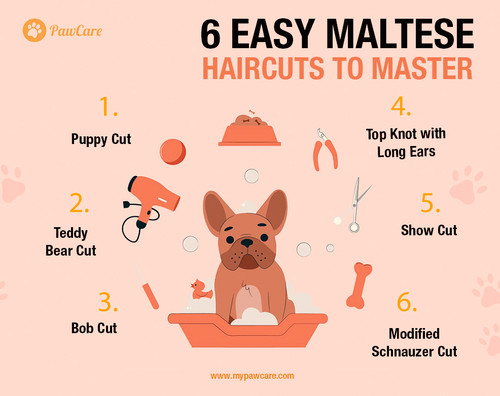 PawCare

6 EASY MALTESE
HAIRCUTS TO MASTER

1.
Puppy Cut

2.
Teddy Bear Cut

3.
Bob Cut

4.
Top Knot with Long Ears

5.
Show Cut

6.
Modified Schnauzer Cut

www.mypawcare.com