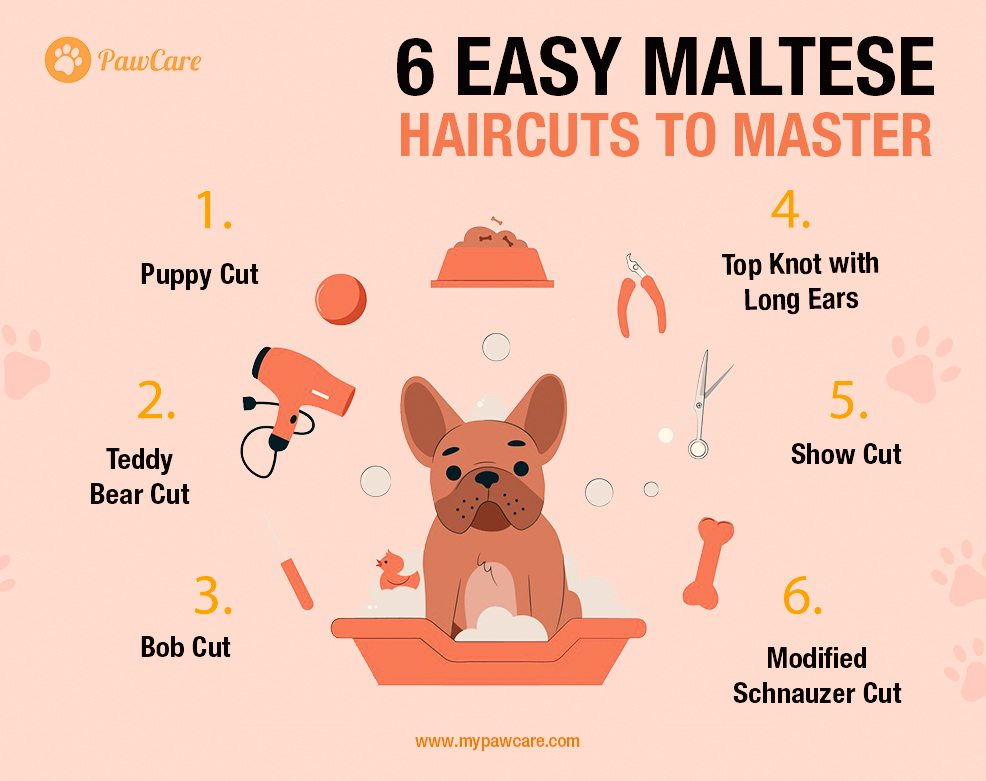 PawCare

6 EASY MALTESE
HAIRCUTS TO MASTER

1.
Puppy Cut

2.
Teddy Bear Cut

3.
Bob Cut

4.
Top Knot with Long Ears

5.
Show Cut

6.
Modified Schnauzer Cut

www.mypawcare.com