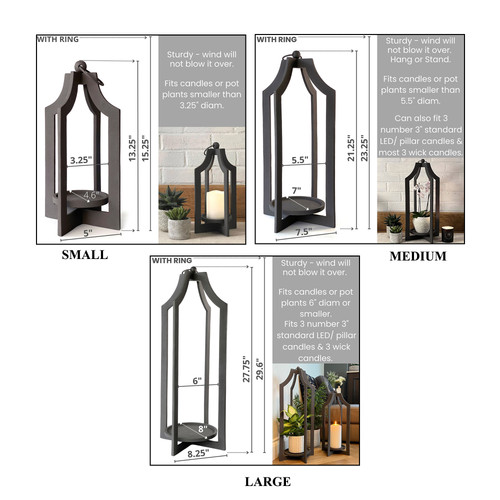 WITH RING

3.25"

4.6"

5"

13.25"

15.25"

Sturdy - wind will not blow it over.

Fits candles or pot plants smaller than 3.25" diam.

SMALL

WITH RING

5.5"

7"

7.5"

21.25"

23.25"

Sturdy - wind will not blow it over. Hang or Stand.

Fits candles or pot plants smaller than 5.5" diam.

Can also fit 3 number 3" standard LED/ pillar candles & most 3 wick candles.

MEDIUM

WITH RING

6"

8"

8.25"

27.75"

29.6"

Sturdy - wind will not blow it over.

Fits candles or pot plants 6" diam or smaller.
Fits 3 number 3" standard LED/ pillar candles & 3 wick candles.

LARGE